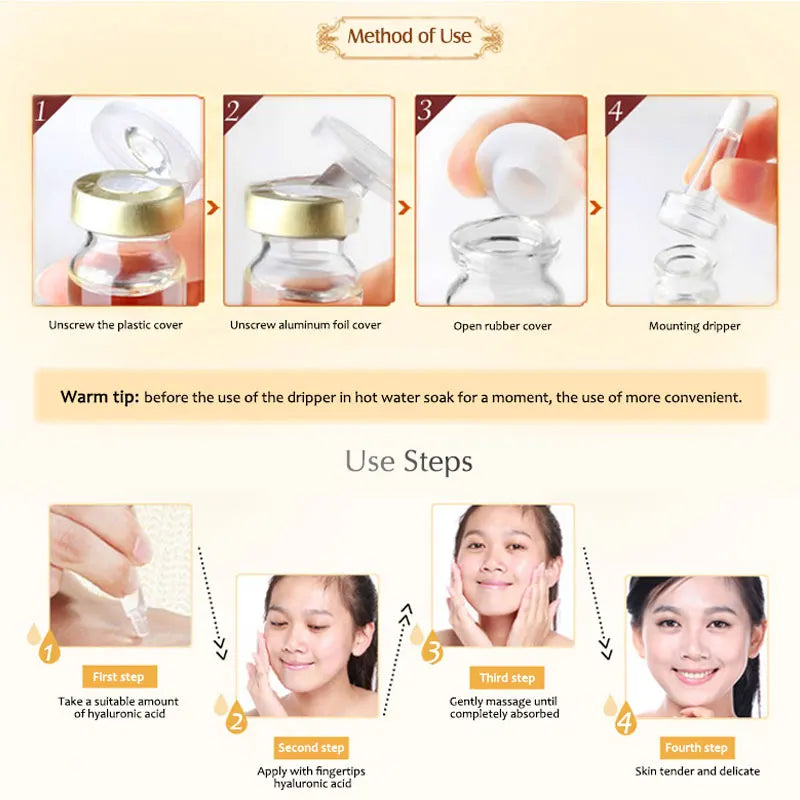 Method of Use

1
Unscrew the plastic cover

2
Unscrew aluminum foil cover

3
Open rubber cover

4
Mounting dripper

Warm tip: before the use of the dripper in hot water soak for a moment, the use of more convenient.

Use Steps

1
First step
Take a suitable amount of hyaluronic acid

2
Second step
Apply with fingertips hyaluronic acid

3
Third step
Gently massage until completely absorbed

4
Fourth step
Skin tender and delicate