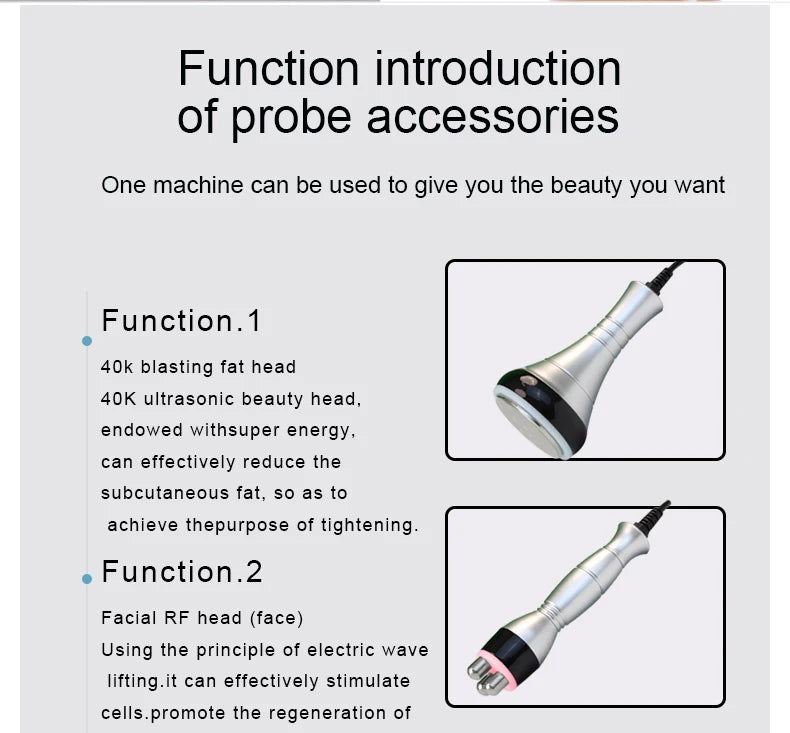 Function introduction of probe accessories

One machine can be used to give you the beauty you want

Function.1

40k blasting fat head
40K ultrasonic beauty head, endowed withsuper energy, can effectively reduce the subcutaneous fat, so as to achieve thepurpose of tightening.

Function.2

Facial RF head (face)
Using the principle of electric wave lifting.it can effectively stimulate cells.promote the regeneration of