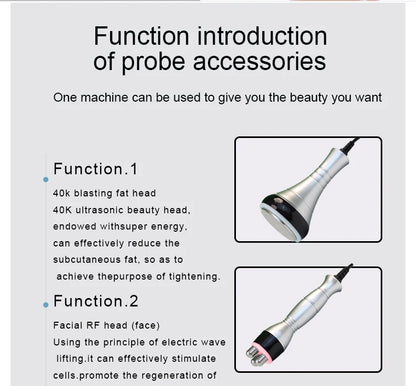 Function introduction of probe accessories

One machine can be used to give you the beauty you want

Function.1

40k blasting fat head
40K ultrasonic beauty head, endowed withsuper energy, can effectively reduce the subcutaneous fat, so as to achieve thepurpose of tightening.

Function.2

Facial RF head (face)
Using the principle of electric wave lifting.it can effectively stimulate cells.promote the regeneration of